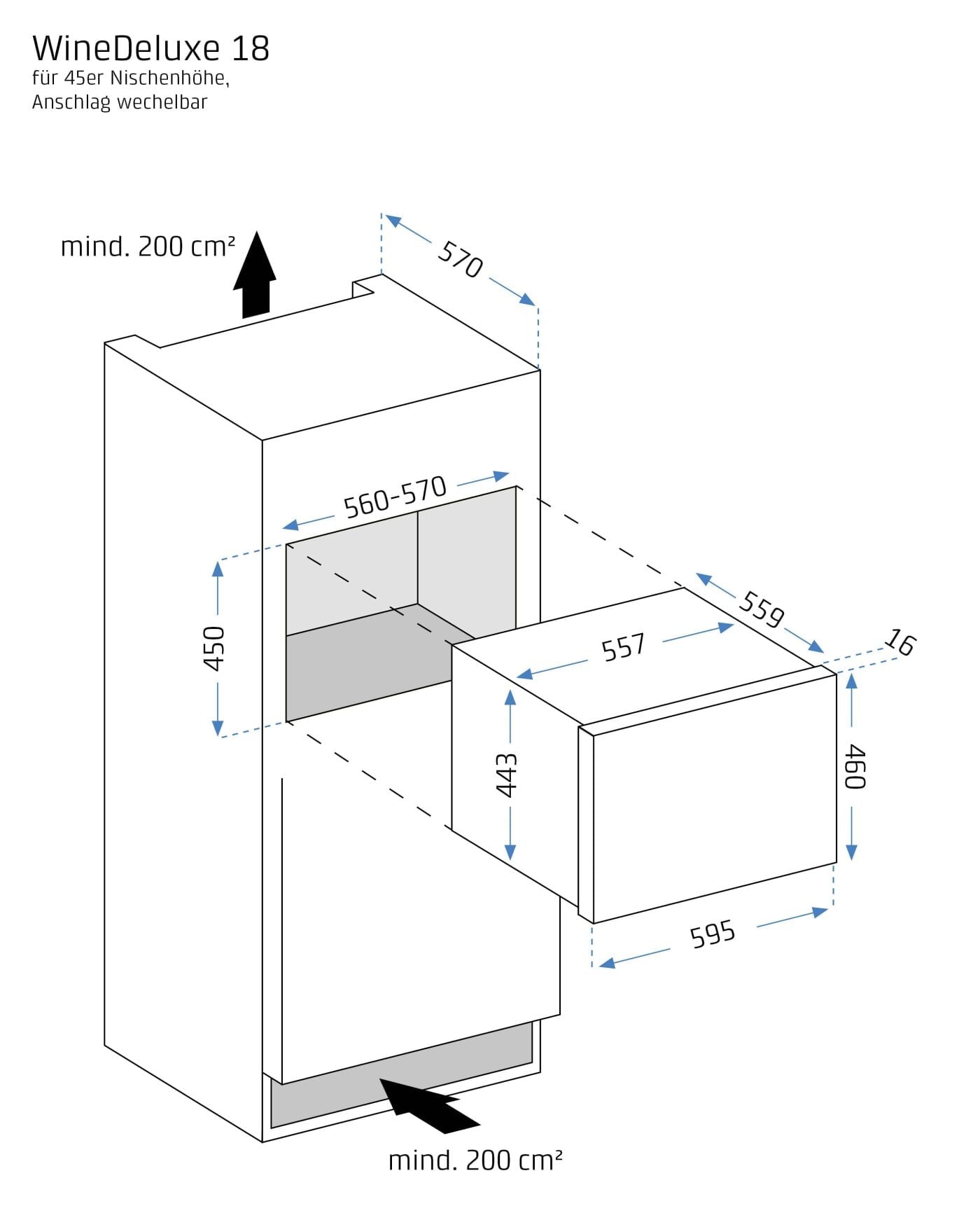 WineDeluxe 18
für 45er Nischenhöhe,
Anschlag wechelbar

mind. 200 cm²

570

560-570

450

559

557

16

443

460

595

mind. 200 cm²